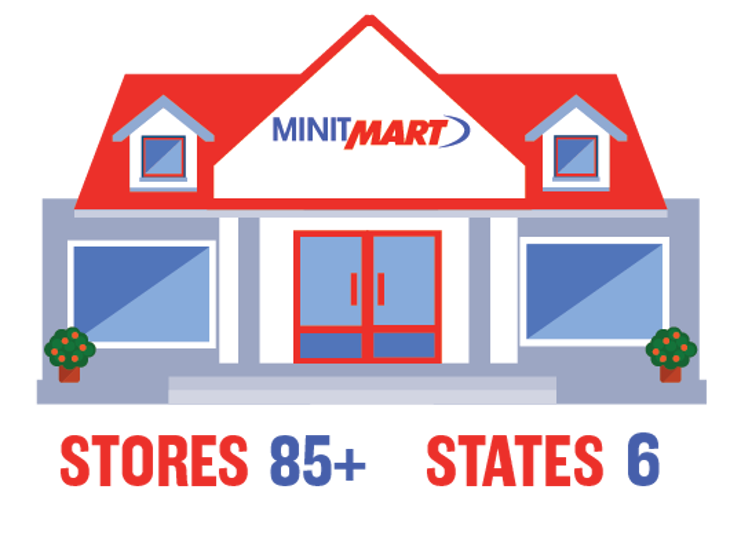 MINITMART

STORES 85+ STATES 6